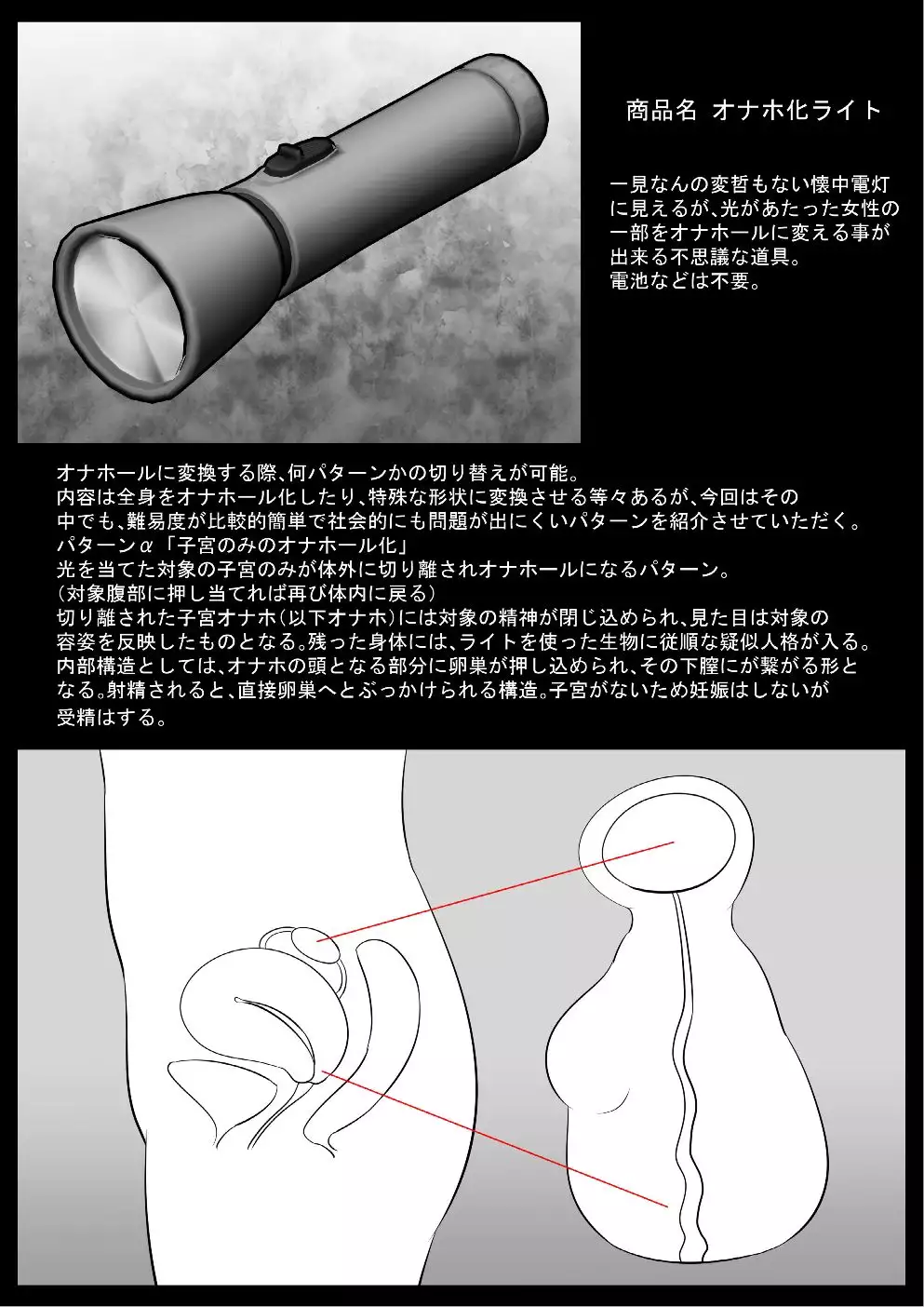 商品名 オナホ化ライト

一見なんの変哲もない懐中電灯に見えるが、光があたった女性の一部をオナホールに変える事が出来る不思議な道具。
電池などは不要。

オナホールに変換する際、何パターンかの切り替えが可能。
内容は全身をオナホール化したり、特殊な形状に変換させる等々あるが、今回はその中でも、難易度が比較的簡単で社会的にも問題が出にくいパターンを紹介させていただく。
パターンα「子宮のみのオナホール化」
光を当てた対象の子宮のみが体外に切り離されオナホールになるパターン。
（対象腹部に押し当てれば再び体内に戻る）
切り離された子宮オナホ（以下オナホ）には対象の精神が閉じ込められ、見た目は対象の容姿を反映したものとなる。残った身体には、ライトを使った生物に従順な疑似人格が入る。
内部構造としては、オナホの頭となる部分に卵巣が押し込められ、その下膣にが繋がる形となる。射精されると、直接卵巣へとぶっかけられる構造。子宮がないため妊娠はしないが受精はする。