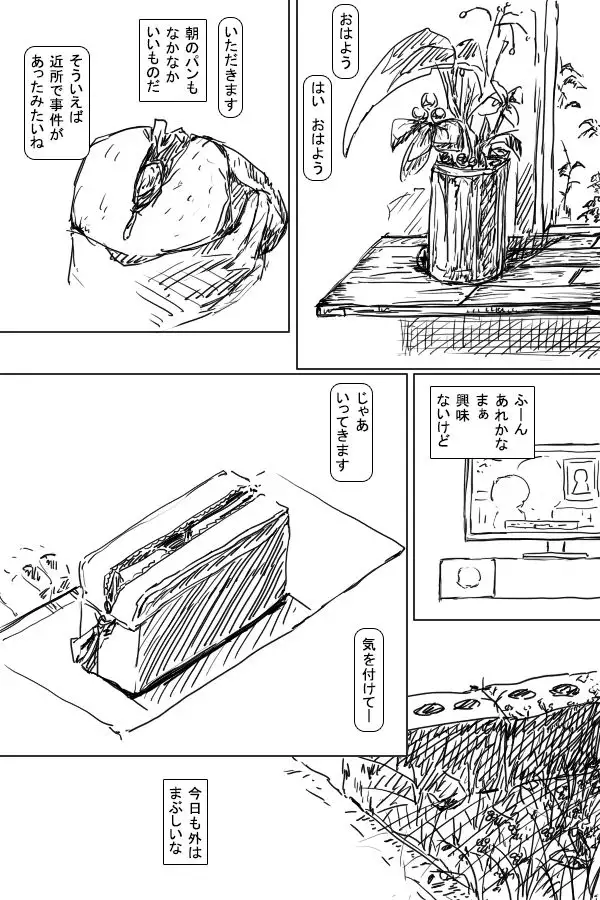 おはよう

はい おはよう

いただきます

朝のパンも なかなか いいものだ

そういえば 近所で事件が あったみたいね

ふーん あれかな まぁ 興味 ないけど

じゃあ いってきます

気を付けてー

今日も外は まぶしいな