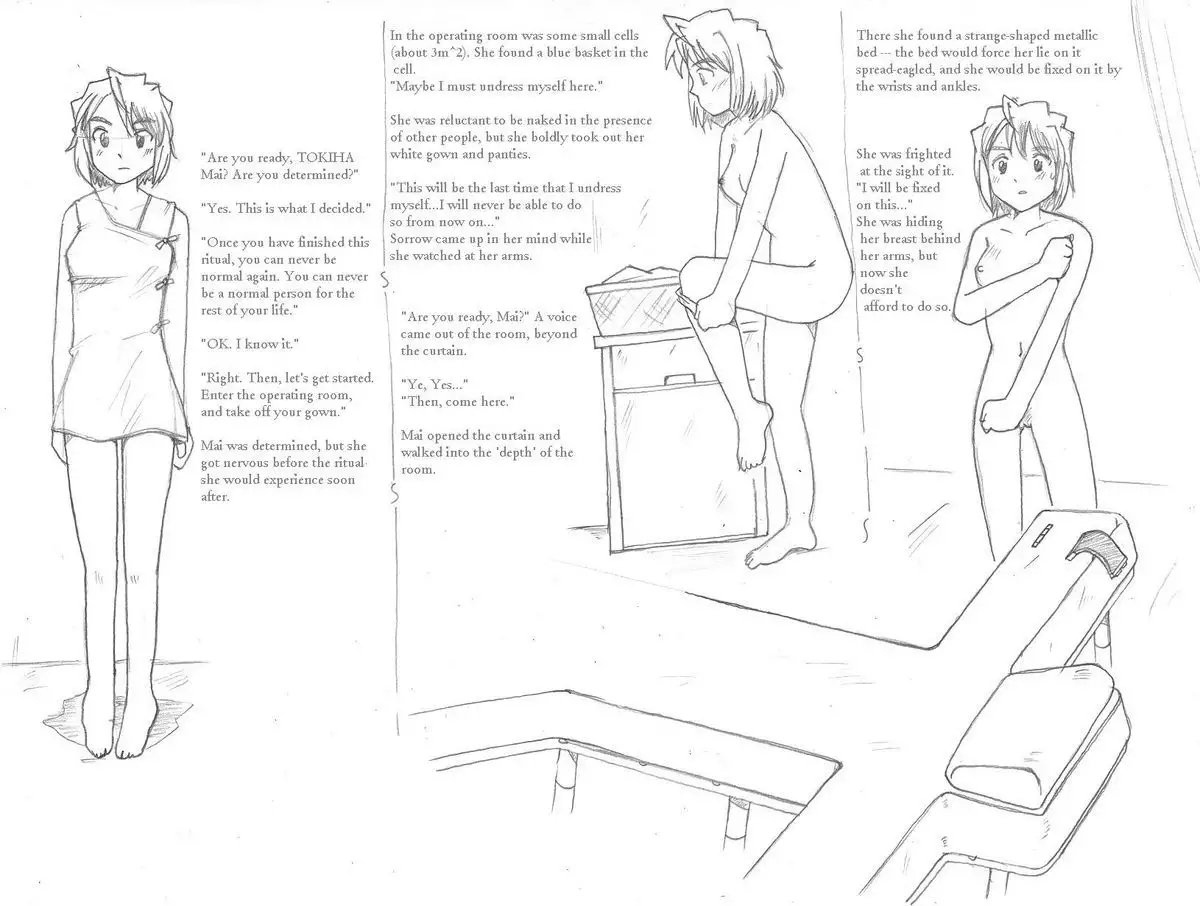 "Are you ready, TOKIHA Mai? Are you determined?"

"Yes. This is what I decided."

"Once you have finished this ritual, you can never be normal again. You can never be a normal person for the rest of your life."

"OK. I know it."

"Right. Then, let's get started. Enter the operating room, and take off your gown."

Mai was determined, but she got nervous before the ritual she would experience soon after.

In the operating room was some small cells (about 3m^2). She found a blue basket in the cell.
"Maybe I must undress myself here."

She was reluctant to be naked in the presence of other people, but she boldly took out her white gown and panties.

"This will be the last time that I undress myself...I will never be able to do so from now on..."
Sorrow came up in her mind while she watched at her arms.

"Are you ready, Mai?" A voice came out of the room, beyond the curtain.

"Ye, Yes..."
"Then, come here."

Mai opened the curtain and walked into the 'depth' of the room.

There she found a strange-shaped metallic bed --- the bed would force her lie on it spread-eagled, and she would be fixed on it by the wrists and ankles.

She was frighted at the sight of it.
"I will be fixed on this..."
She was hiding her breast behind her arms, but now she doesn't afford to do so.