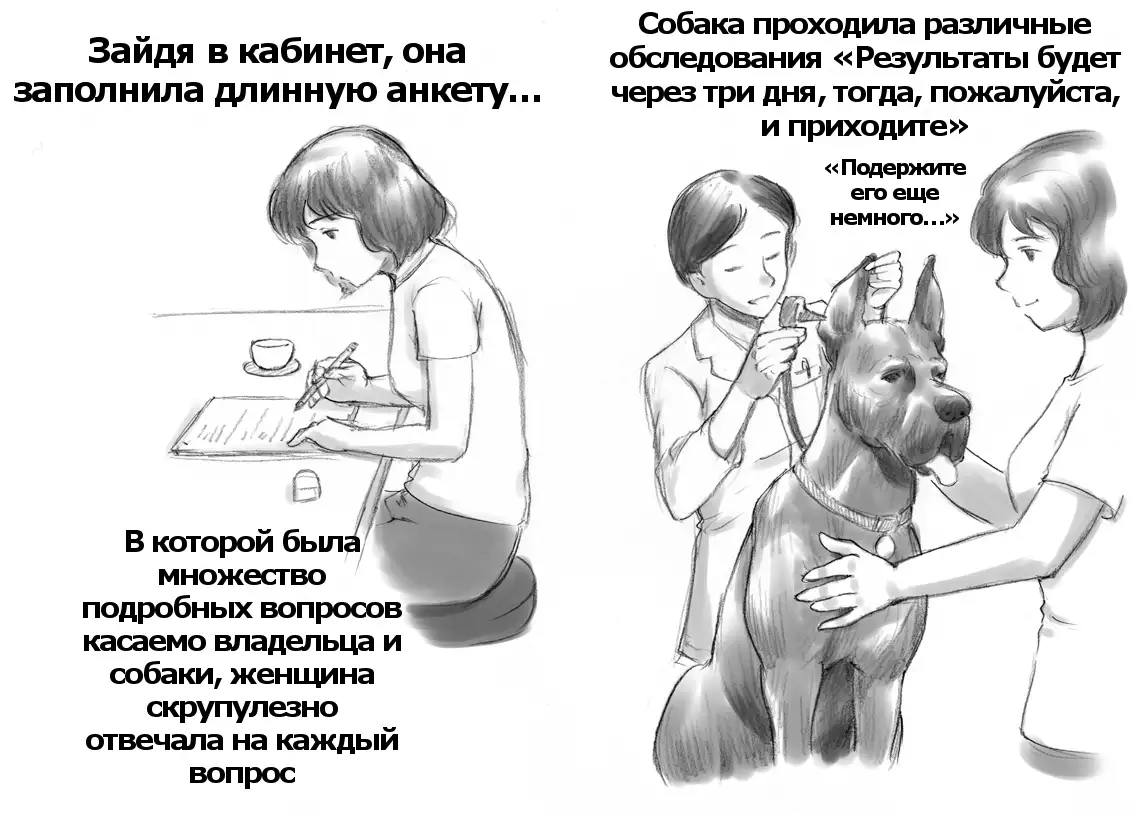 Зайдя в кабинет, она заполнила длинную анкету…

В которой была множество подробных вопросов касаемо владельца и собаки, женщина скрупулезно отвечала на каждый вопрос

Собака проходила различные обследования «Результаты будет через три дня, тогда, пожалуйста, и приходите»

«Подержите его еще немного…»