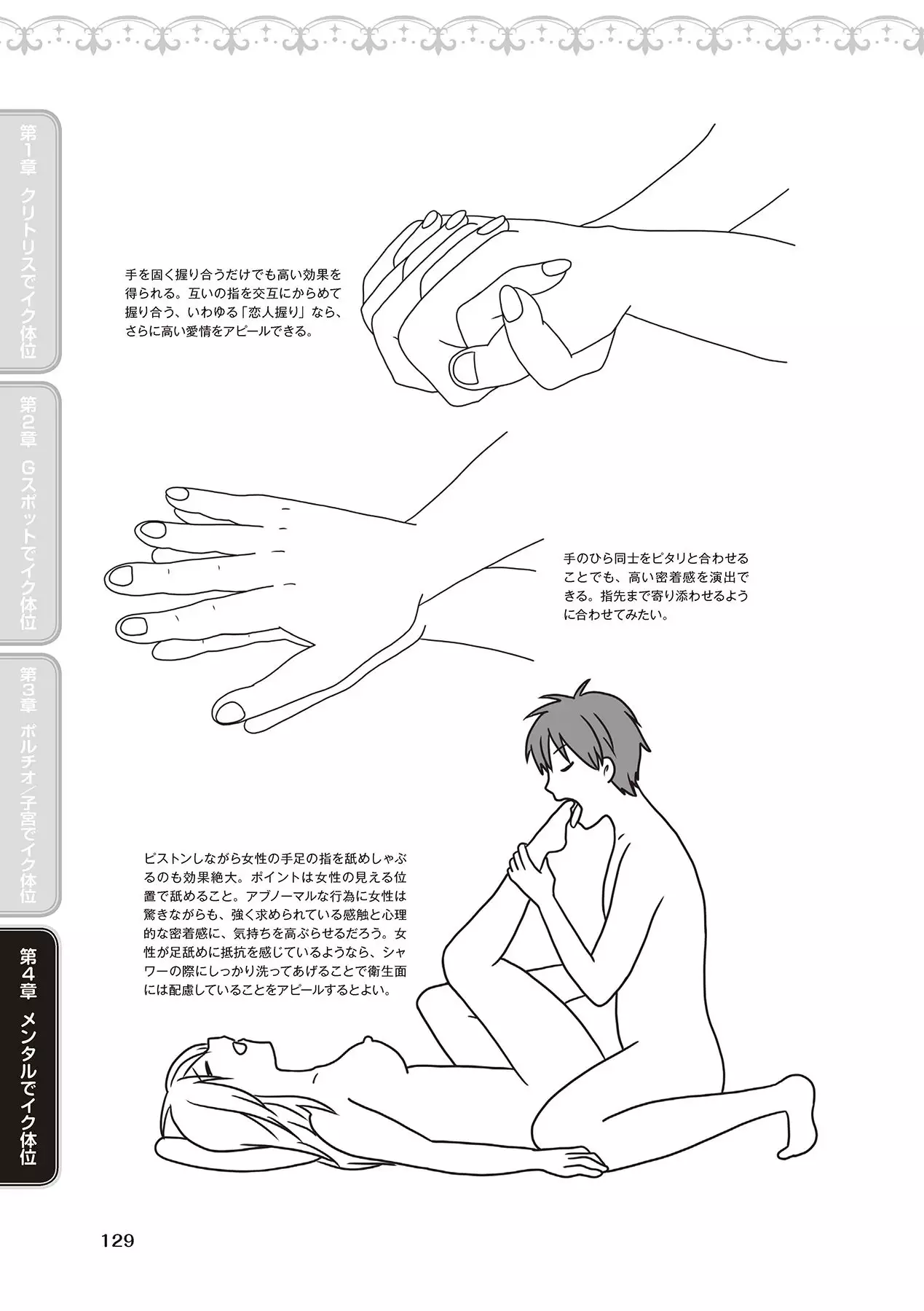 第1章 クリトリスでイク体位

第2章 Gスポットでイク体位

第3章 ポルチオ/子宮でイク体位

第4章 メンタルでイク体位

手を固く握り合うだけでも高い効果を得られる。互いの指を交互にからめて握り合う、いわゆる「恋人握り」なら、さらに高い愛情をアピールできる。

手のひら同士をピタリと合わせることでも、高い密着感を演出できる。指先まで寄り添わせるように合わせてみたい。

ピストンしながら女性の手足の指を舐めしゃぶるのも効果絶大。ポイントは女性の見える位置で舐めること。アブノーマルな行為に女性は驚きながらも、強く求められている感触と心理的な密着感に、気持ちを高ぶらせるだろう。女性が足舐めに抵抗を感じているようなら、シャワーの際にしっかり洗ってあげることで衛生面には配慮していることをアピールするとよい。

129