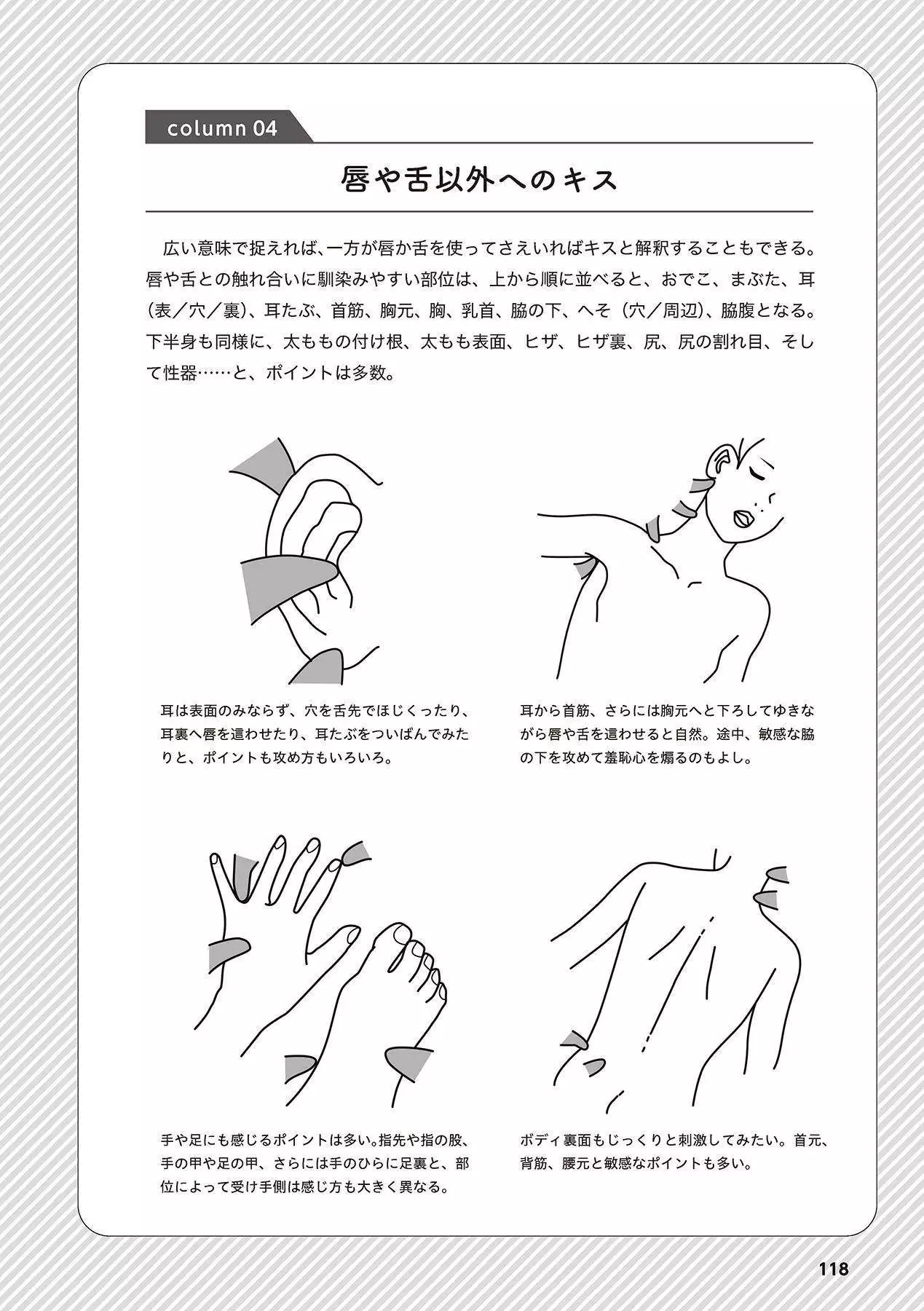 column 04

唇や舌以外へのキス

広い意味で捉えれば、一方が唇か舌を使ってさえいればキスと解釈することもできる。唇や舌との触れ合いに馴染みやすい部位は、上から順に並べると、おでこ、まぶた、耳（表／穴／裏）、耳たぶ、首筋、胸元、胸、乳首、脇の下、へそ（穴／周辺）、脇腹となる。下半身も同様に、太ももの付け根、太もも表面、ヒザ、ヒザ裏、尻、尻の割れ目、そして性器……と、ポイントは多数。

耳は表面のみならず、穴を舌先でほじくったり、耳裏へ唇を這わせたり、耳たぶをついばんでみたりと、ポイントも攻め方もいろいろ。

耳から首筋、さらには胸元へと下ろしてゆきながら唇や舌を這わせると自然。途中、敏感な脇の下を攻めて羞恥心を煽るのもよし。

手や足にも感じるポイントは多い。指先や指の股、手の甲や足の甲、さらには手のひらに足裏と、部位によって受け手側は感じ方も大きく異なる。

ボディ裏面もじっくりと刺激してみたい。首元、背筋、腰元と敏感なポイントも多い。

118