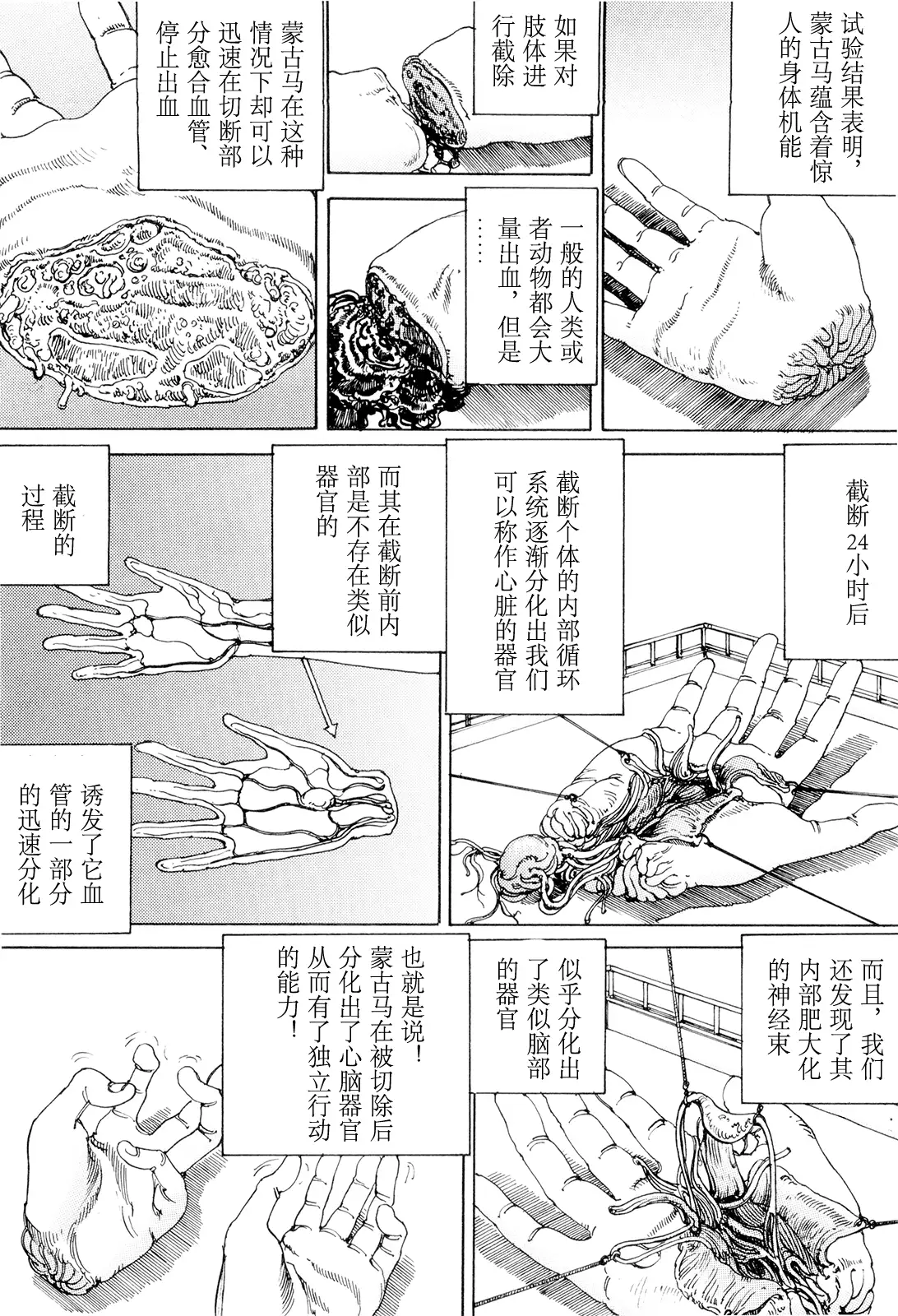 试验结果表明，蒙古马蕴含着惊人的身体机能

如果对肢体进行截除

一般的人类或者动物都会大量出血，但是……

蒙古马在这种情况下却可以迅速在切断部分愈合血管、停止出血

截断24小时后

截断个体的内部循环系统逐渐分化出我们可以称作心脏的器官

而其在截断前内部是不存在类似器官的

截断的过程

诱发了它血管的一部分的迅速分化

而且，我们还发现了其内部肥大化的神经束

似乎分化出了类似脑部的器官

也就是说！蒙古马在被切除后分化出了心脑器官从而有了独立行动的能力！