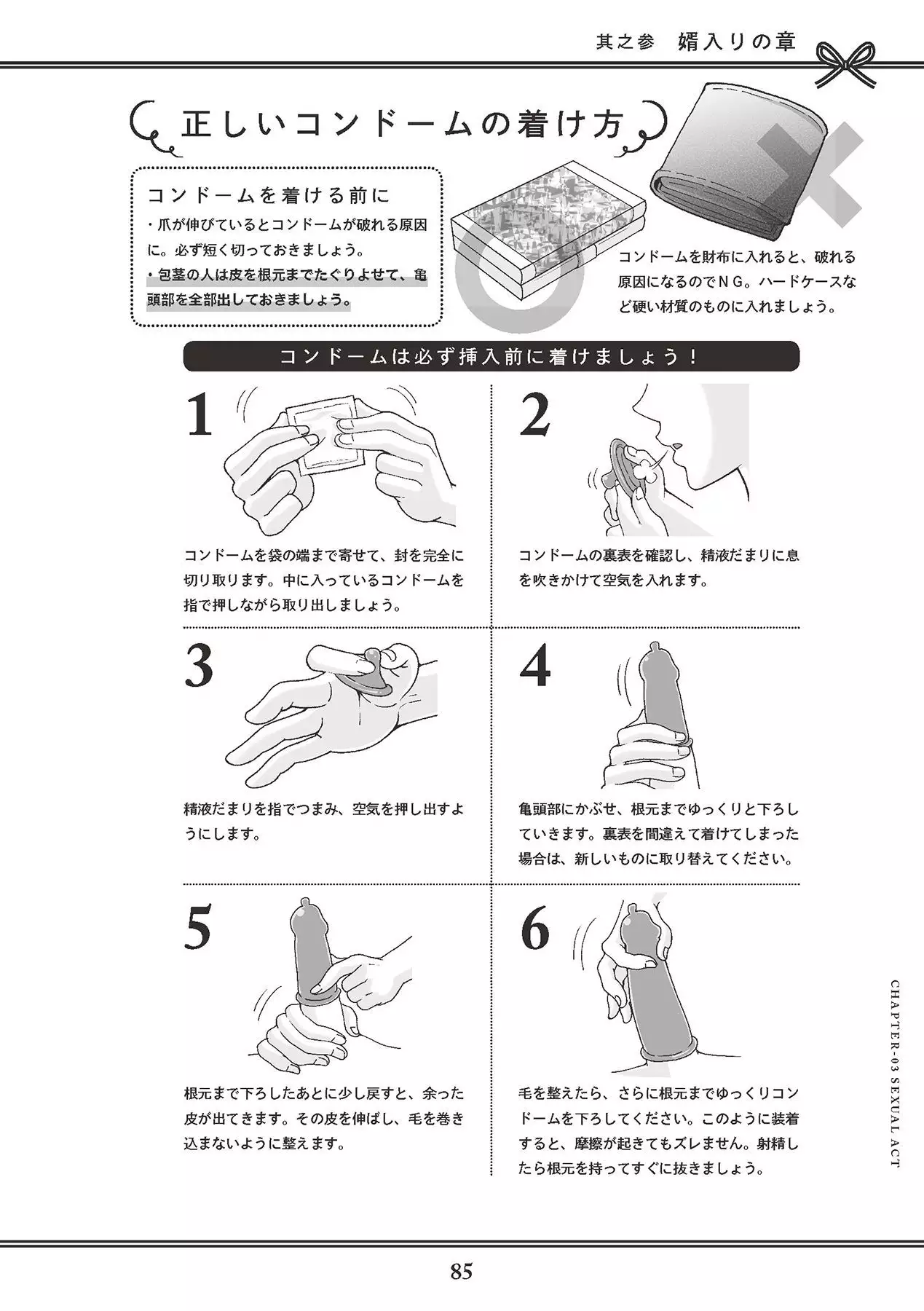 其之参　婿入りの章

正しいコンドームの着け方

コンドームを着ける前に
・爪が伸びているとコンドームが破れる原因に。必ず短く切っておきましょう。
・包茎の人は皮を根元までたぐりよせて、亀頭部を全部出しておきましょう。

コンドームを財布に入れると、破れる原因になるのでＮＧ。ハードケースなど硬い材質のものに入れましょう。

コンドームは必ず挿入前に着けましょう！

1
コンドームを袋の端まで寄せて、封を完全に切り取ります。中に入っているコンドームを指で押しながら取り出しましょう。

2
コンドームの裏表を確認し、精液だまりに息を吹きかけて空気を入れます。

3
精液だまりを指でつまみ、空気を押し出すようにします。

4
亀頭部にかぶせ、根元までゆっくりと下ろしていきます。裏表を間違えて着けてしまった場合は、新しいものに取り替えてください。

5
根元まで下ろしたあとに少し戻すと、余った皮が出てきます。その皮を伸ばし、毛を巻き込まないように整えます。

6
毛を整えたら、さらに根元までゆっくりコンドームを下ろしてください。このように装着すると、摩擦が起きてもズレません。射精したら根元を持ってすぐに抜きましょう。

CHAPTER-03 SEXUAL ACT

85