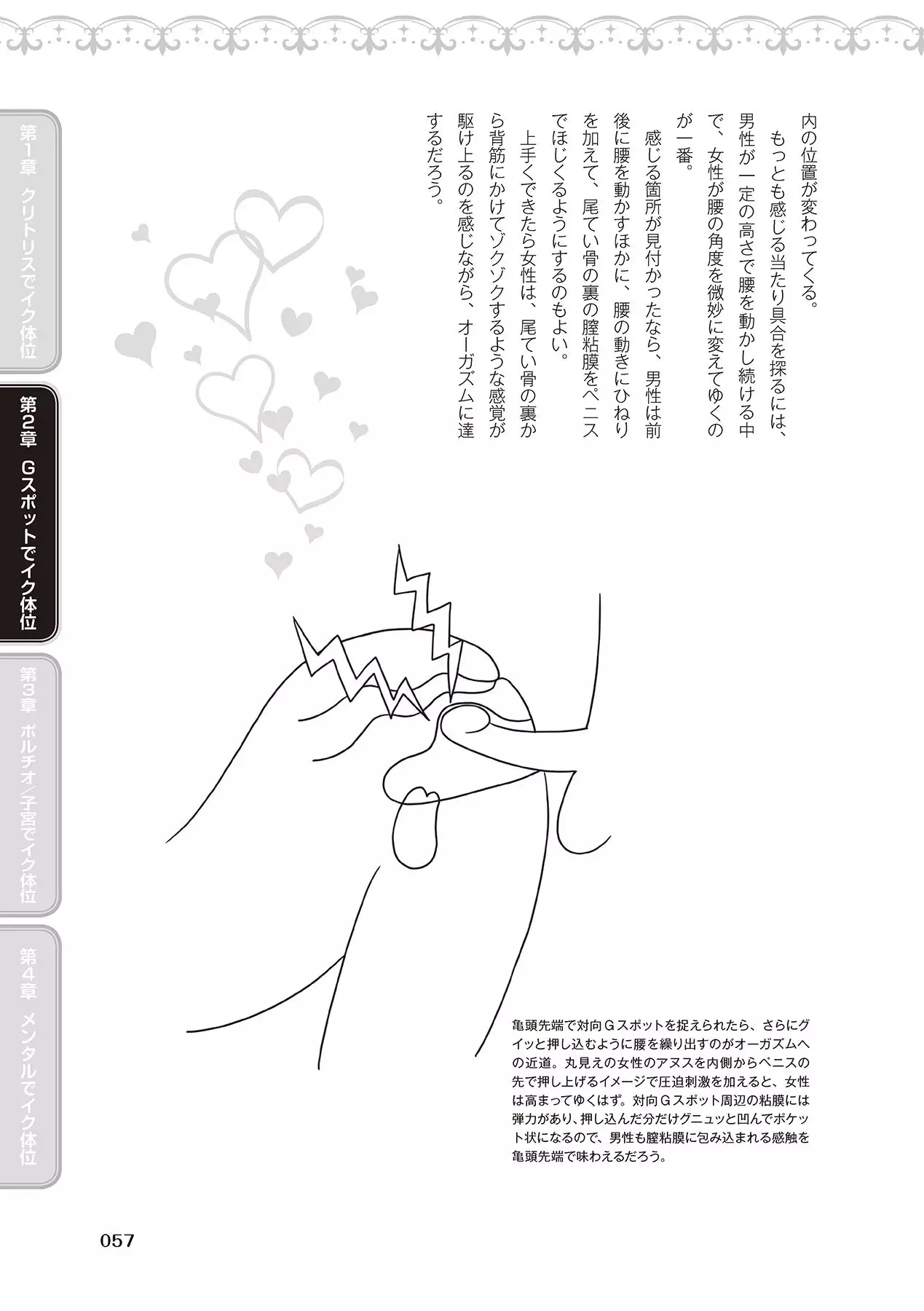 第1章 クリトリスでイク体位

第2章 Gスポットでイク体位

第3章 ポルチオ/子宮でイク体位

第4章 メンタルでイク体位

内の位置が変わってくる。

もっとも感じる当たり具合を探るには、男性が一定の高さで腰を動かし続ける中で、女性が腰の角度を微妙に変えてゆくのが一番。

感じる箇所が見付かったなら、男性は前後に腰を動かすほかに、腰の動きにひねりを加えて、尾てい骨の裏の膣粘膜をペニスでほじくるようにするのもよい。

上手くできたら女性は、尾てい骨の裏から背筋にかけてゾクゾクするような感覚が駆け上るのを感じながら、オーガズムに達するだろう。

亀頭先端で対向Gスポットを捉えられたら、さらにグイッと押し込むように腰を繰り出すのがオーガズムへの近道。丸見えの女性のアヌスを内側からペニスの先で押し上げるイメージで圧迫刺激を加えると、女性は高まってゆくはず。対向Gスポット周辺の粘膜には弾力があり、押し込んだ分だけグニュッと凹んでポケット状になるので、男性も膣粘膜に包み込まれる感触を亀頭先端で味わえるだろう。

057