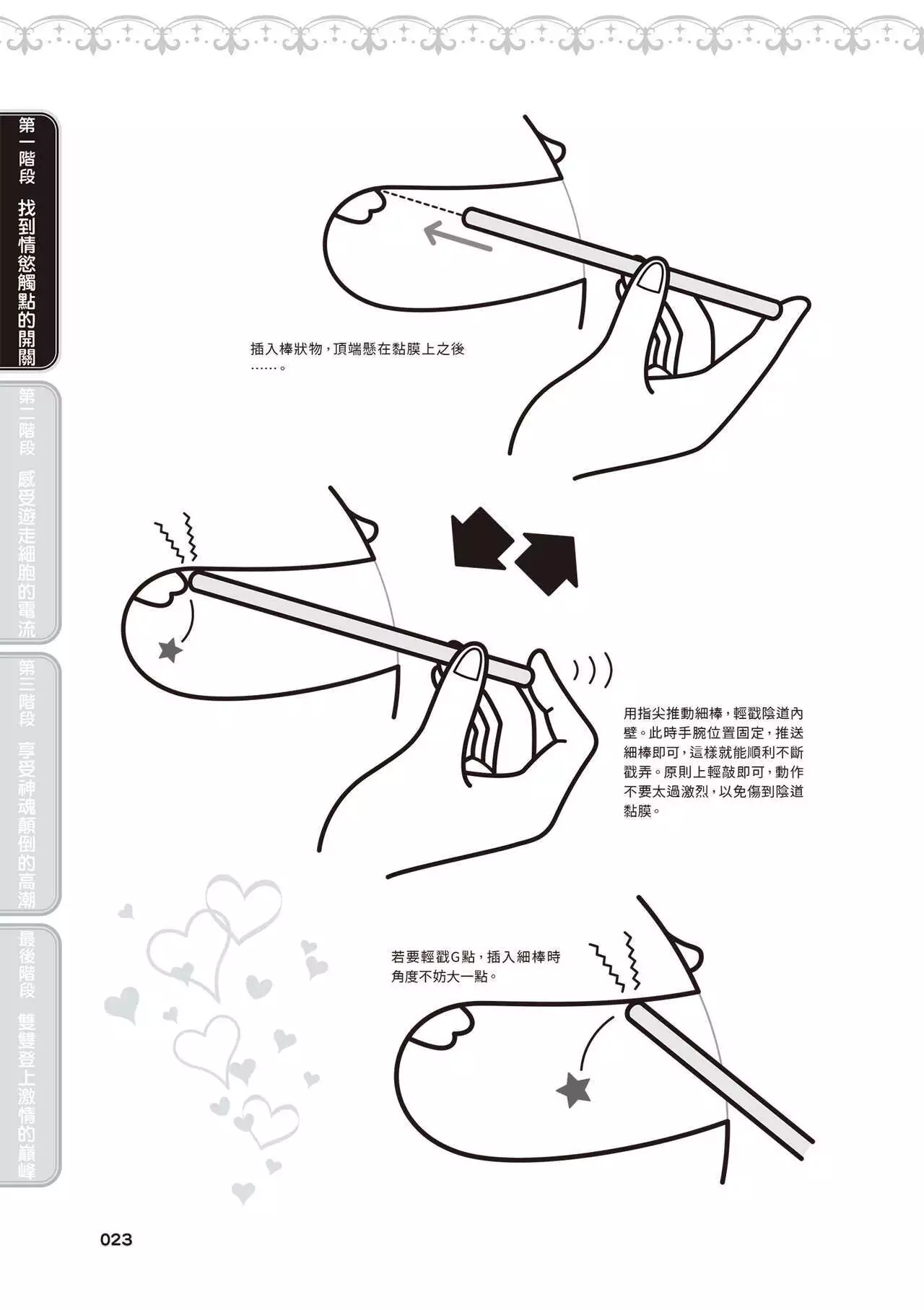 第一階段 找到情慾觸點的開關

第二階段 感受遊走細胞的電流

第三階段 享受神魂顛倒的高潮

最後階段 雙雙登上激情的巔峰

插入棒狀物，頂端懸在黏膜上之後……。

用指尖推動細棒，輕戳陰道內壁。此時手腕位置固定，推送細棒即可，這樣就能順利不斷戳弄。原則上輕敲即可，動作不要太過激烈，以免傷到陰道黏膜。

若要輕戳G點，插入細棒時角度不妨大一點。

023