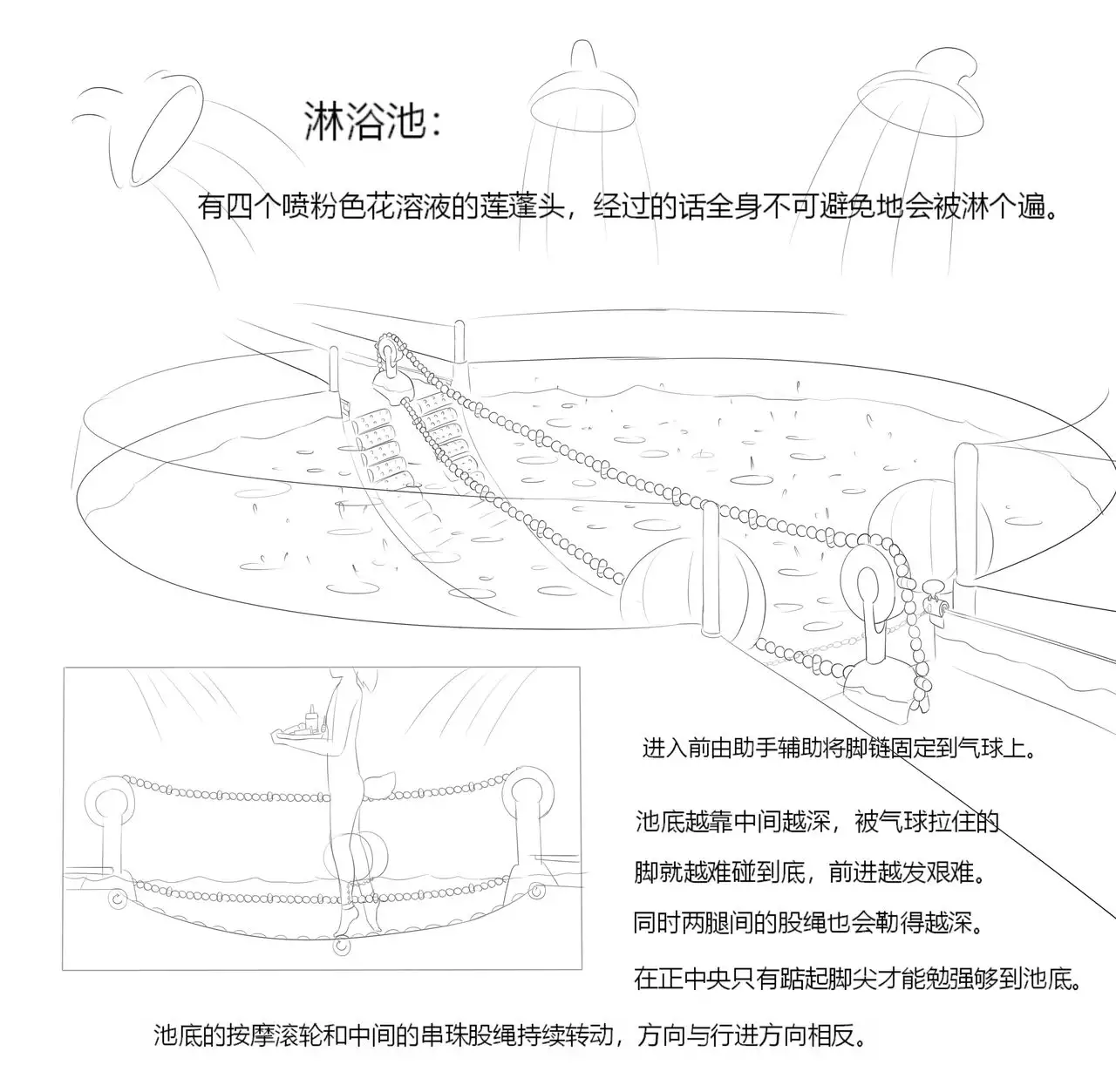 淋浴池：

有四个喷粉色花溶液的莲蓬头，经过的话全身不可避免地会被淋个遍。

进入前由助手辅助将脚链固定到气球上。

池底越靠中间越深，被气球拉住的脚就越难碰到底，前进越发艰难。同时两腿间的股绳也会勒得越深。

在正中央只有踮起脚尖才能勉强够到池底。

池底的按摩滚轮和中间的串珠股绳持续转动，方向与行进方向相反。