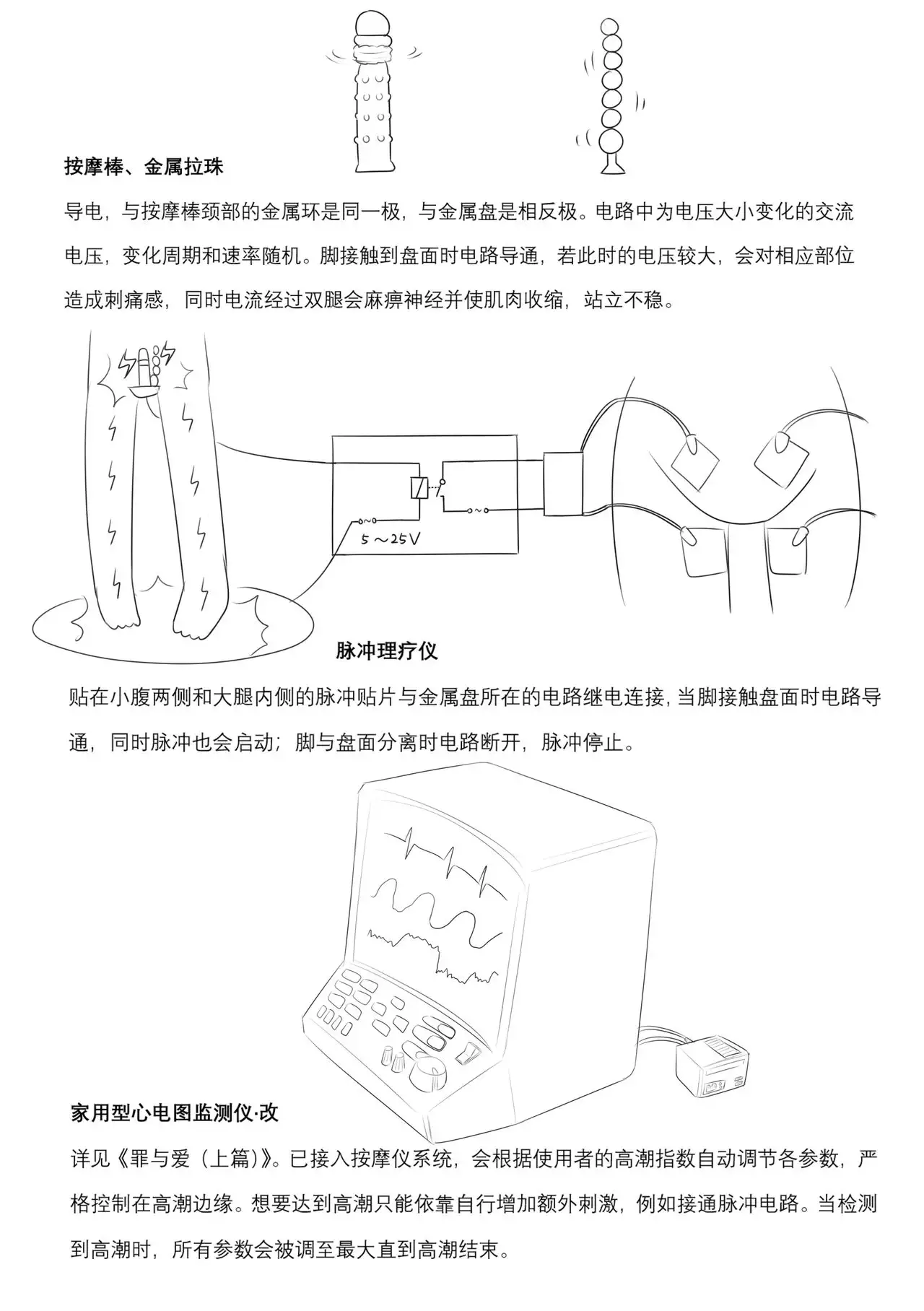 按摩棒、金属拉珠

导电，与按摩棒颈部的金属环是同一极，与金属盘是相反极。电路中为电压大小变化的交流电压，变化周期和速率随机。脚接触到盘面时电路导通，若此时的电压较大，会对相应部位造成刺痛感，同时电流经过双腿会麻痹神经并使肌肉收缩，站立不稳。

5～25V

脉冲理疗仪

贴在小腹两侧和大腿内侧的脉冲贴片与金属盘所在的电路继电连接，当脚接触盘面时电路导通，同时脉冲也会启动；脚与盘面分离时电路断开，脉冲停止。

家用型心电图监测仪·改

详见《罪与爱（上篇）》。已接入按摩仪系统，会根据使用者的高潮指数自动调节各参数，严格控制在高潮边缘。想要达到高潮只能依靠自行增加额外刺激，例如接通脉冲电路。当检测到高潮时，所有参数会被调至最大直到高潮结束。